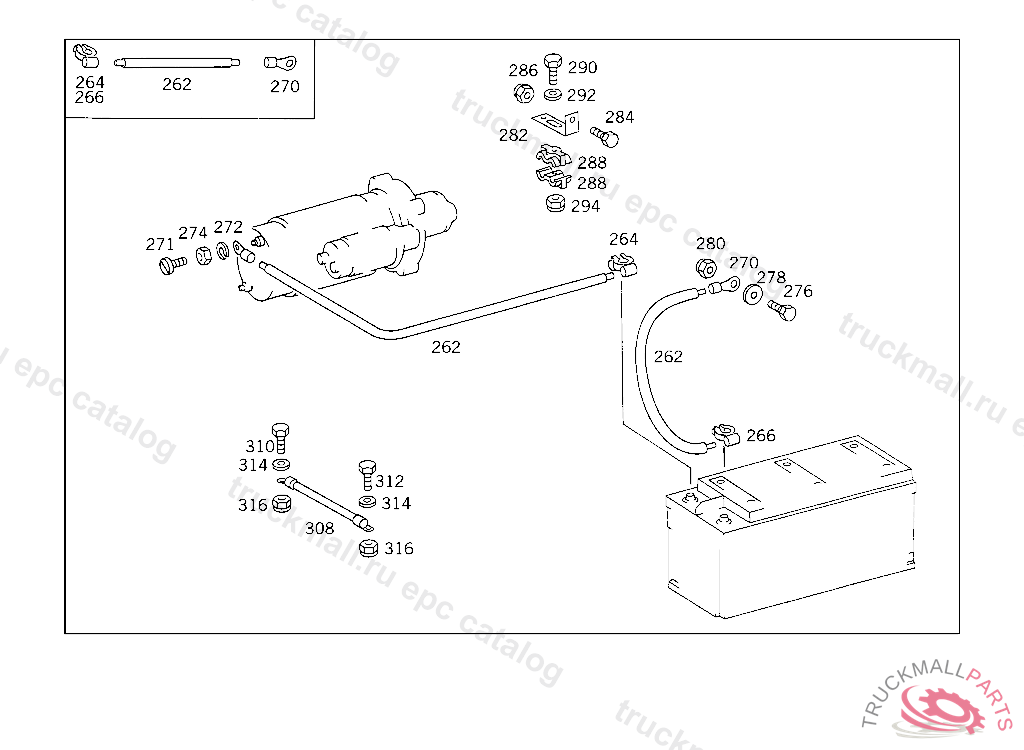 264
266
262
270
286
290
292
284
282
288
288
294
271
274
272
264
280
270
278
276
262
262
266
310
314
312
314
316
308
316

truckmall.ru epc catalog

TRUCKMALLPARTS