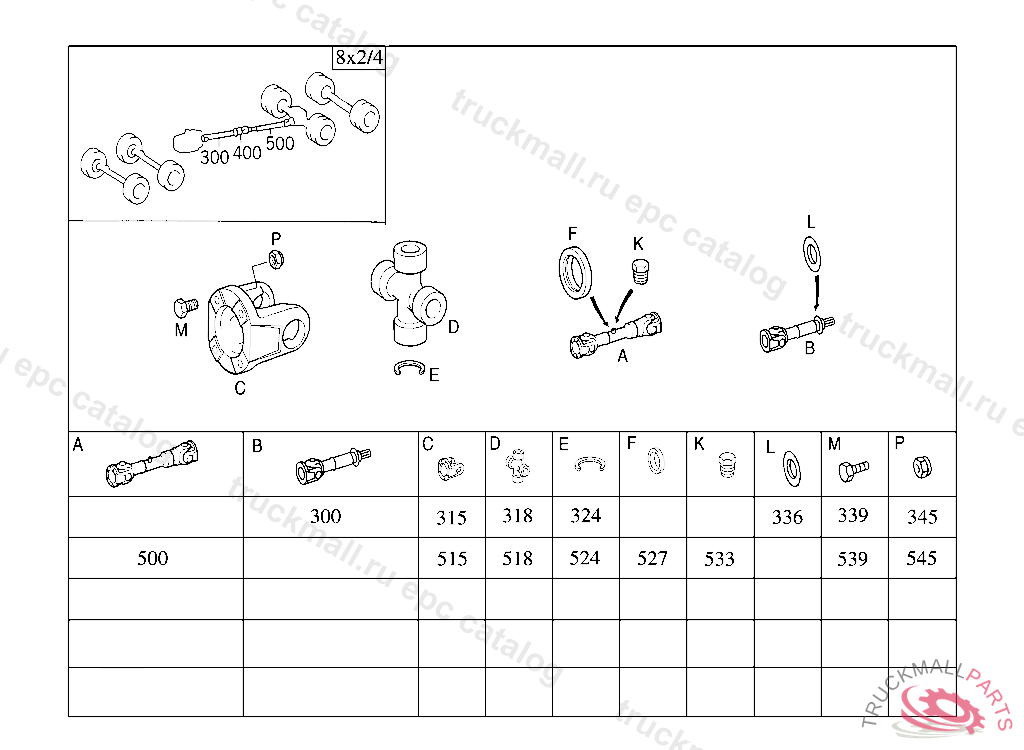 8x2/4

300 400 500

P
M
C
D
E
F
K
A
L
B

| A | B | C | D | E | F | K | L | M | P |
|---|---|---|---|---|---|---|---|---|---|
|  | 300 | 315 | 318 | 324 |  |  | 336 | 339 | 345 |
| 500 |  | 515 | 518 | 524 | 527 | 533 |  | 539 | 545 |
|  |  |  |  |  |  |  |  |  |  |
|  |  |  |  |  |  |  |  |  |  |
|  |  |  |  |  |  |  |  |  |  |

truckmall.ru epc catalog
TRUCKMALLPARTS