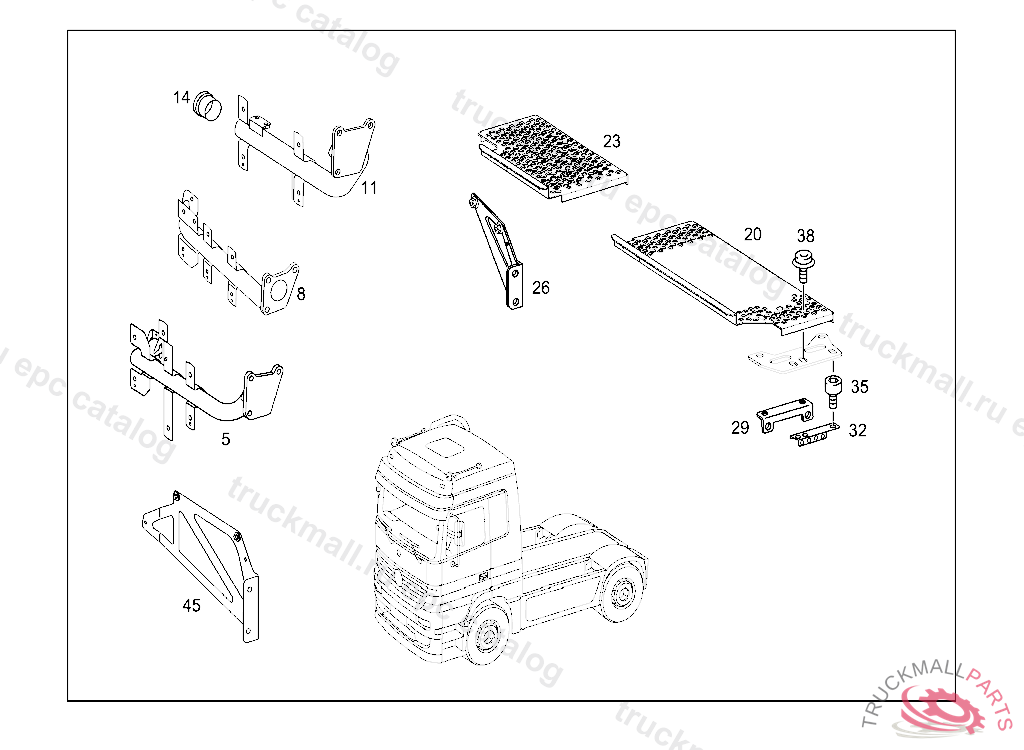 14
11
8
5
45
23
26
20
38
35
29
32
truckmall.ru epc catalog
TRUCKMALLPARTS