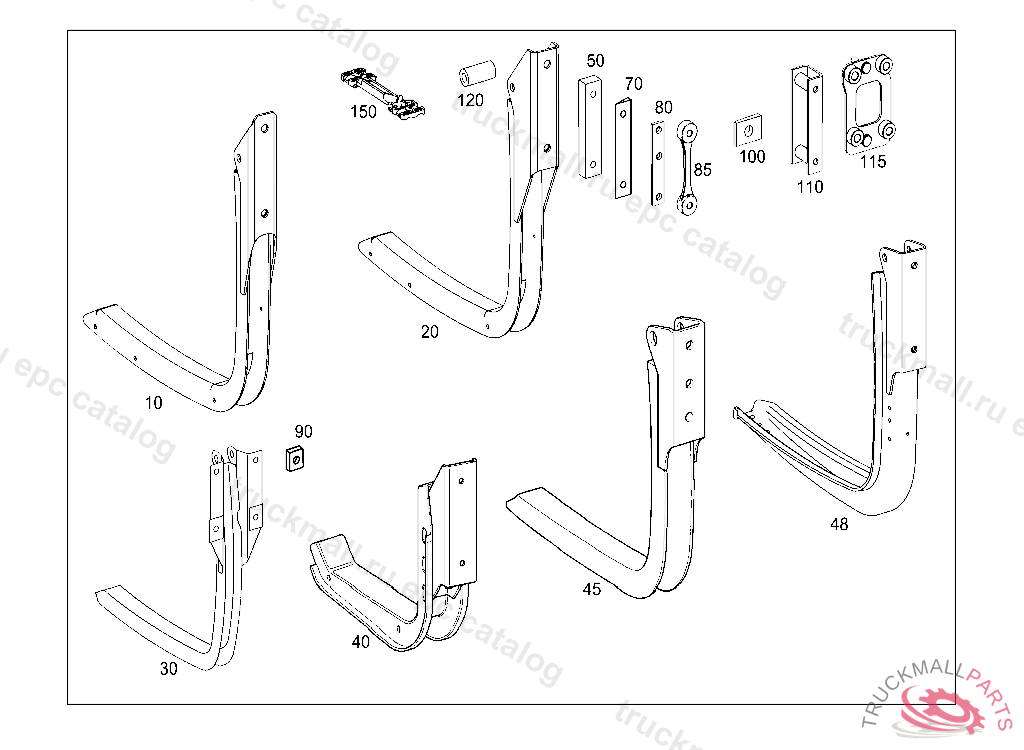 150
120
50
70
80
85
100
110
115
10
20
90
30
40
45
48
truckmall.ru epc catalog
truckmall.ru epc catalog
truckmall.ru epc catalog
truckmall.ru epc catalog
TRUCKMALLPARTS