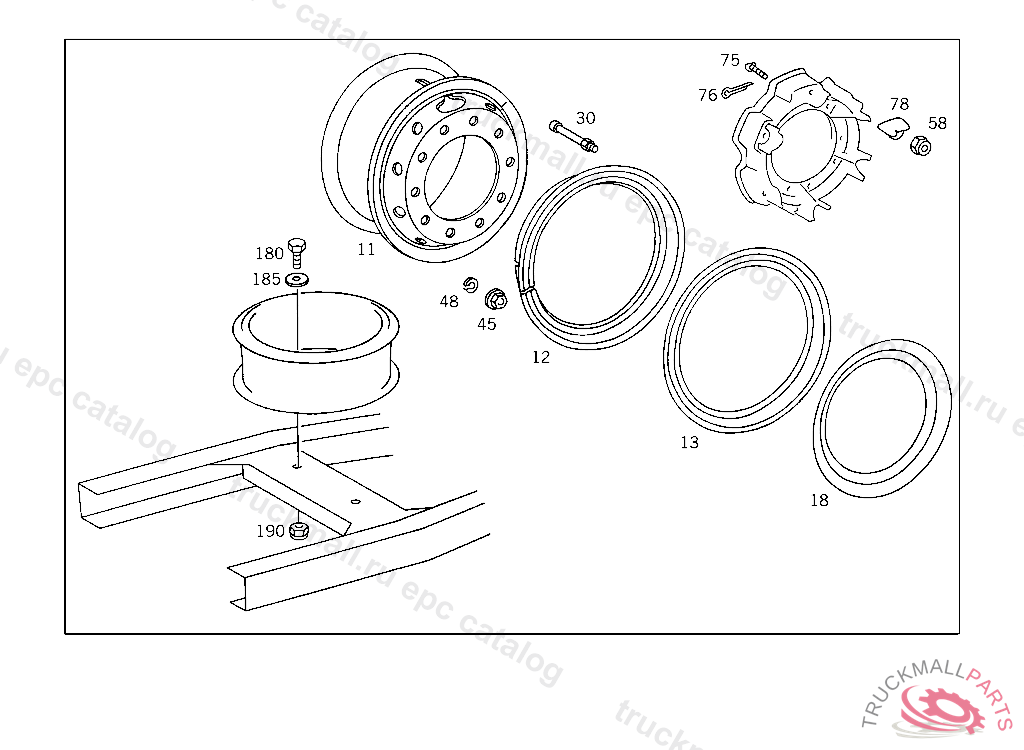 75
76
78
58
30
11
180
185
48
45
12
13
18
190
truckmall.ru epc catalog
TRUCKMALLPARTS