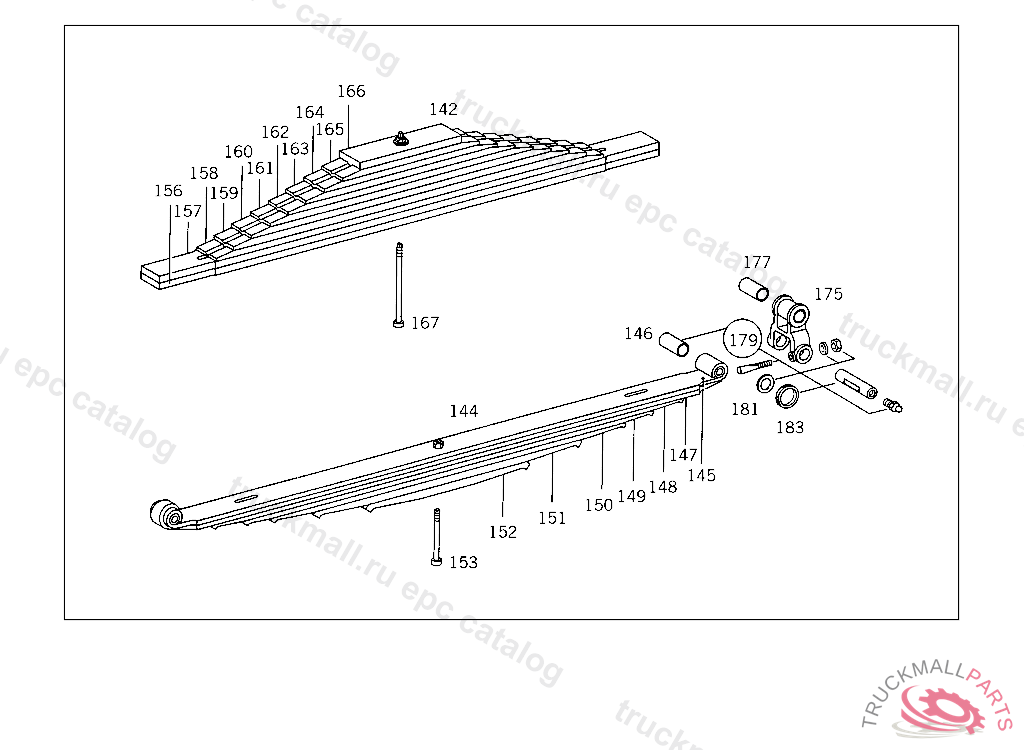 166
142
164
165
162
163
160
161
158
159
156
157
167
177
175
146
179
181
183
144
147
145
148
149
150
151
152
153
truckmall.ru epc catalog
truckmall.ru epc catalog
truckmall.ru epc catalog
truckmall.ru epc catalog
TRUCKMALLPARTS