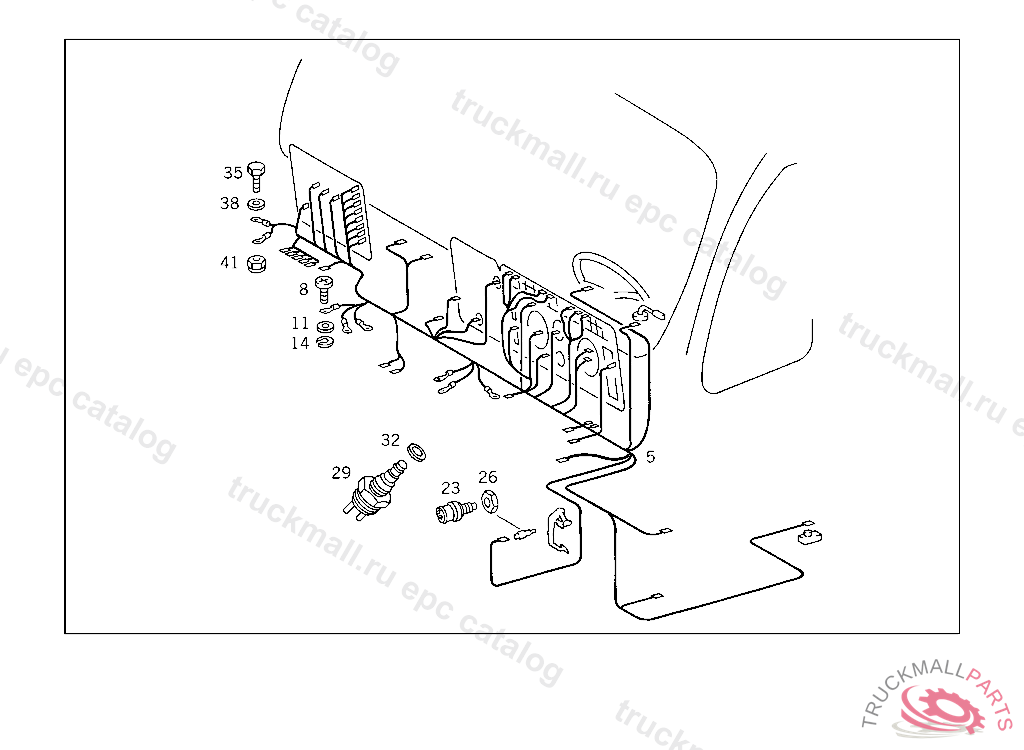 truckmall.ru epc catalog

35
38
41
8
11
14
32
29
23
26
5

TRUCKMALLPARTS