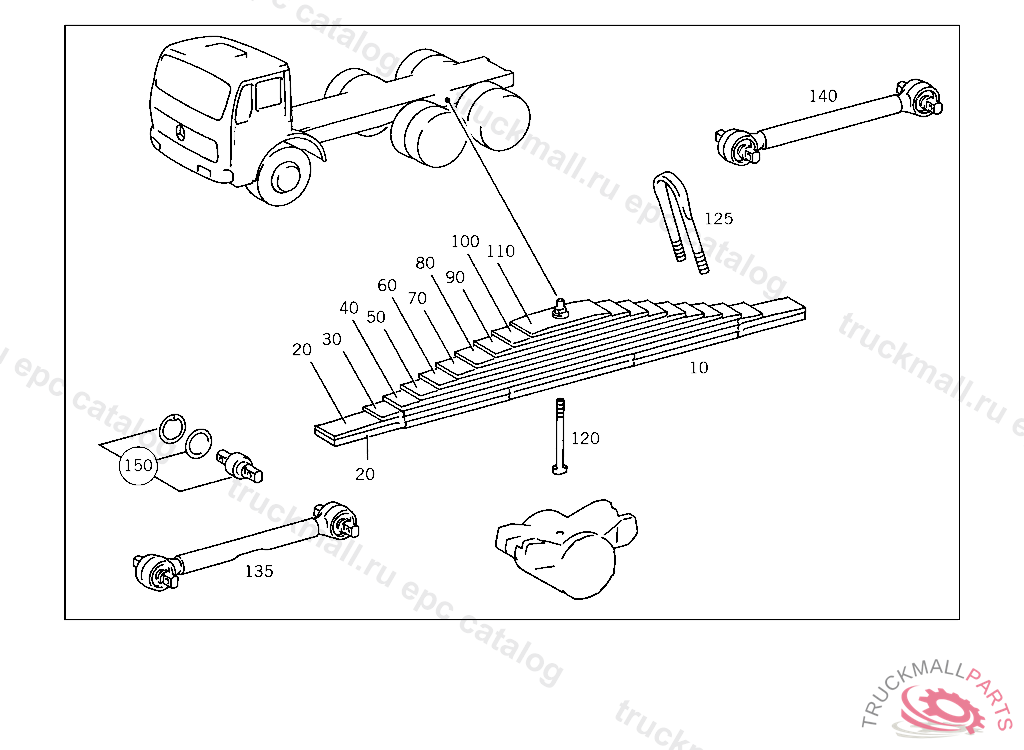 140
125
100
110
80
90
60
70
40
50
20
30
10
120
20
150
135
truckmall.ru epc catalog
TRUCKMALLPARTS