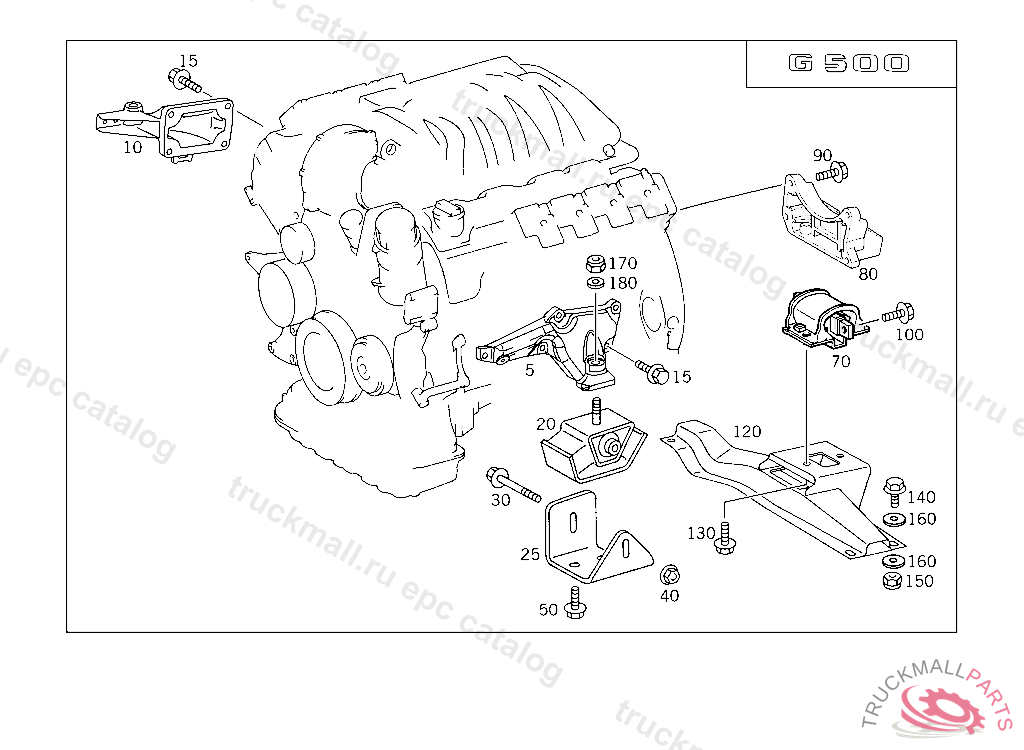 G 500

15
10
90
80
170
180
100
70
5
15
20
120
30
140
160
130
25
160
150
40
50

truckmall.ru epc catalog

TRUCKMALLPARTS