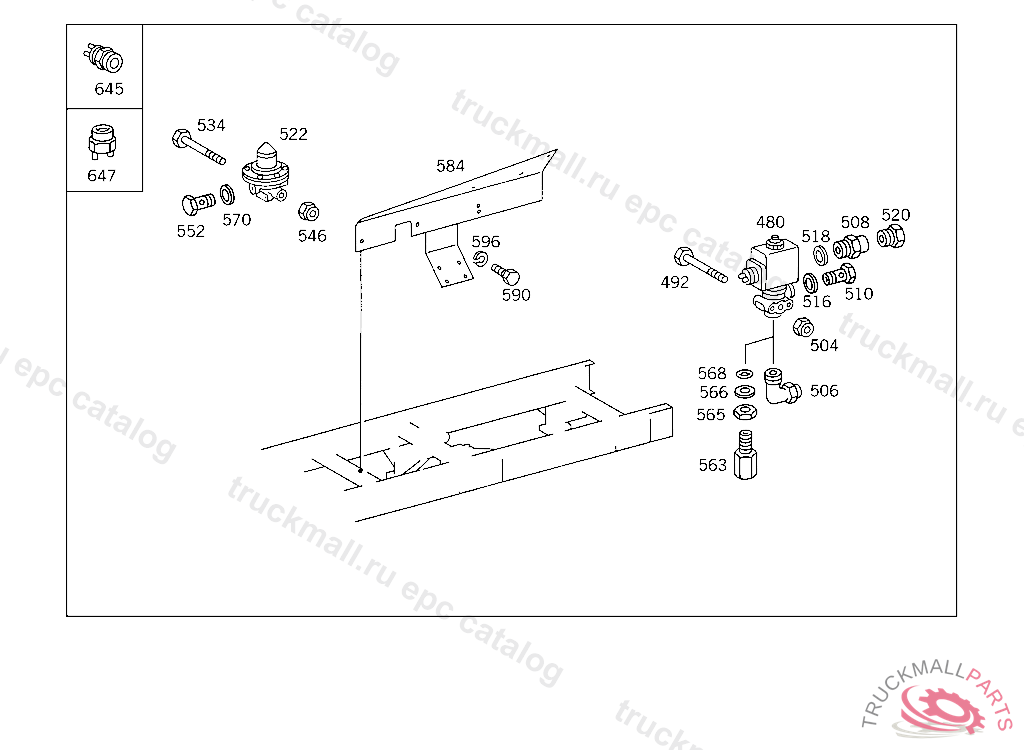 645

647

534

522

552

570

546

584

596

590

480

518

508

520

492

516

510

504

568

566

565

506

563

truckmall.ru epc catalog

TRUCKMALLPARTS