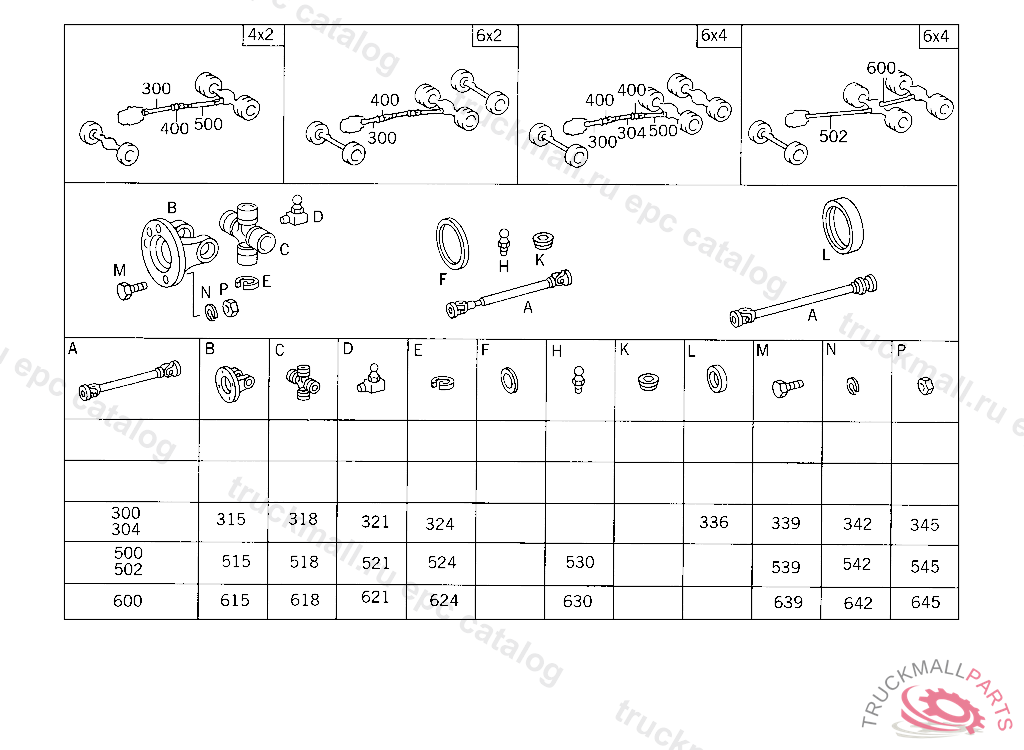 4x2
300
400 500

6x2
400
300

6x4
400 400
300 304 500

6x4
600
502

B
D
C
M
N P E

F
H K
A

L
A

| A | B | C | D | E | F | H | K | L | M | N | P |
|---|---|---|---|---|---|---|---|---|---|---|---|
| | | | | | | | | | | | |
| | | | | | | | | | | | |
| 300 304 | 315 | 318 | 321 | 324 | | | | 336 | 339 | 342 | 345 |
| 500 502 | 515 | 518 | 521 | 524 | | 530 | | | 539 | 542 | 545 |
| 600 | 615 | 618 | 621 | 624 | | 630 | | | 639 | 642 | 645 |

truckmall.ru epc catalog
TRUCKMALLPARTS