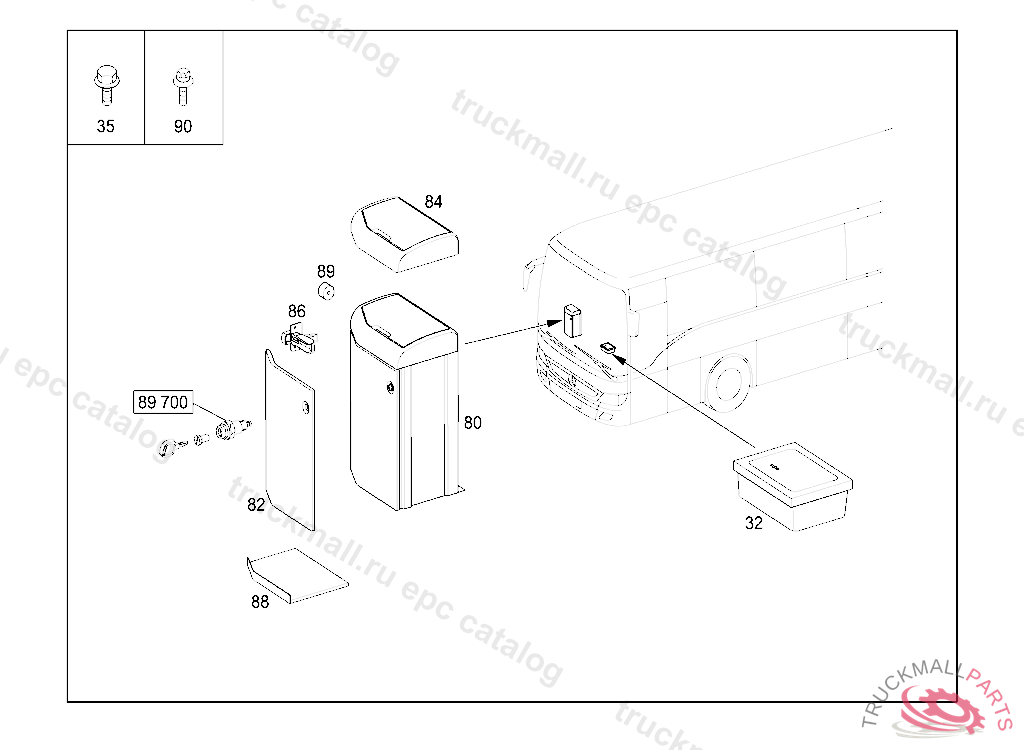 35
90
84
89
86
89 700
80
82
88
32
truckmall.ru epc catalog
truckmall.ru epc catalog
truckmall.ru epc catalog
truckmall.ru epc catalog
TRUCKMALLPARTS