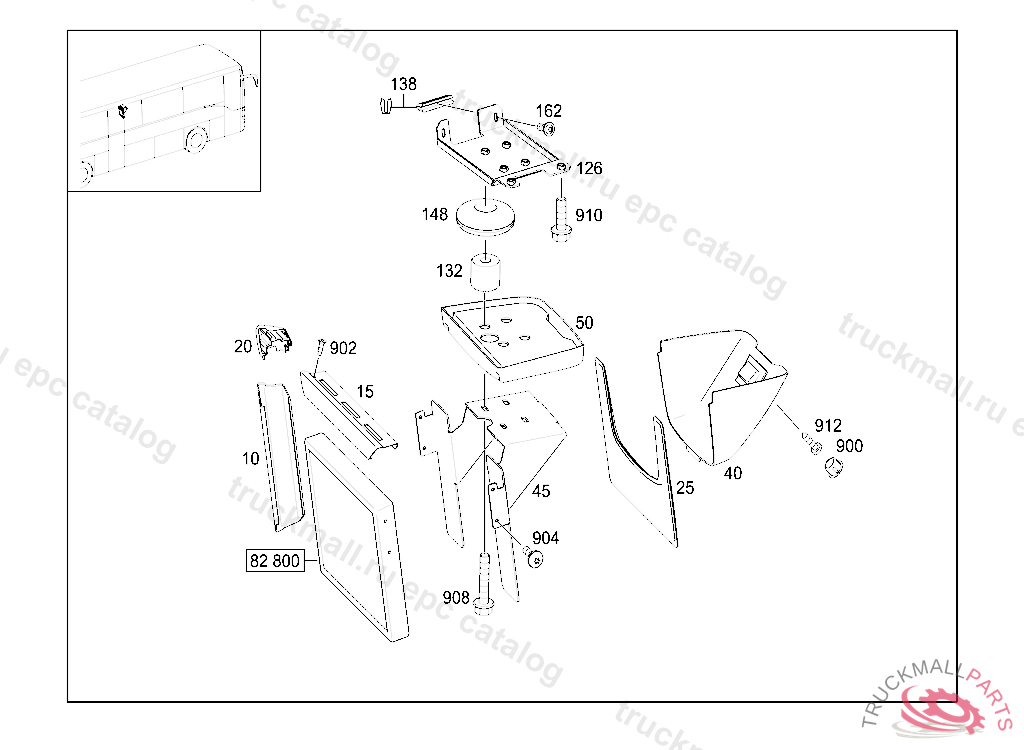 138
162
126
148
910
132
50
20
902
15
10
45
25
40
912
900
904
82 800
908
truckmall.ru epc catalog
TRUCKMALLPARTS