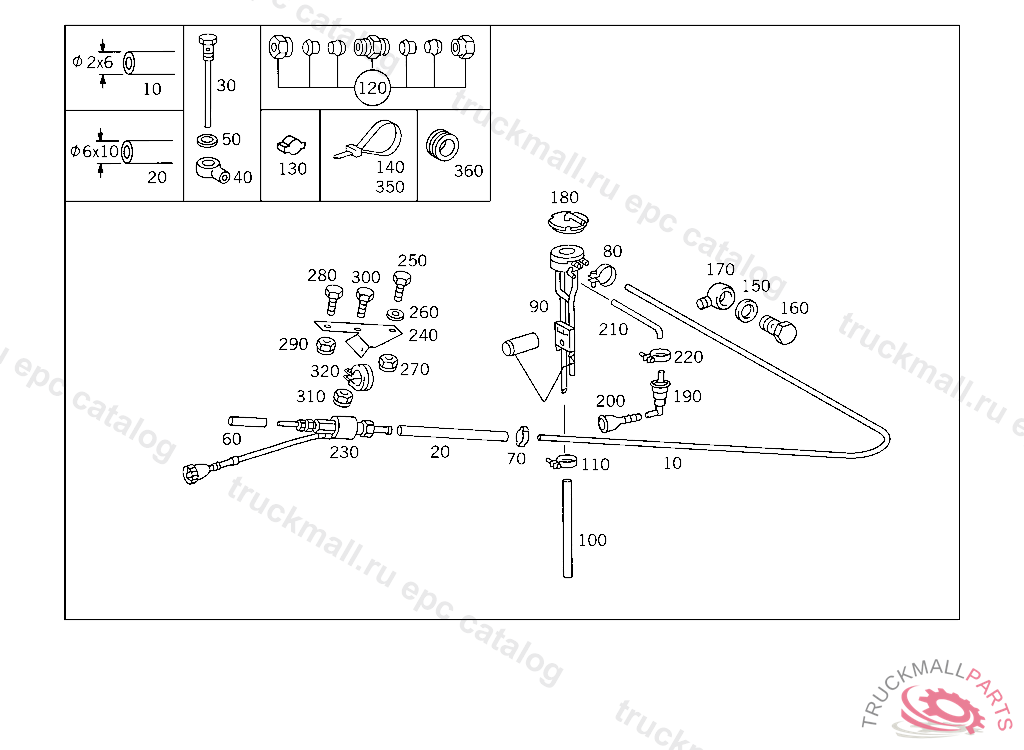 $\phi$ 2x6
10
$\phi$ 6x10
20
30
50
40
120
130
140
350
360
180
80
170
150
160
90
210
220
190
200
250
280
300
260
240
290
320
270
310
60
230
20
70
110
10
100
truckmall.ru epc catalog
truckmall.ru epc catalog
truckmall.ru epc catalog
truckmall.ru epc catalog
TRUCKMALLPARTS