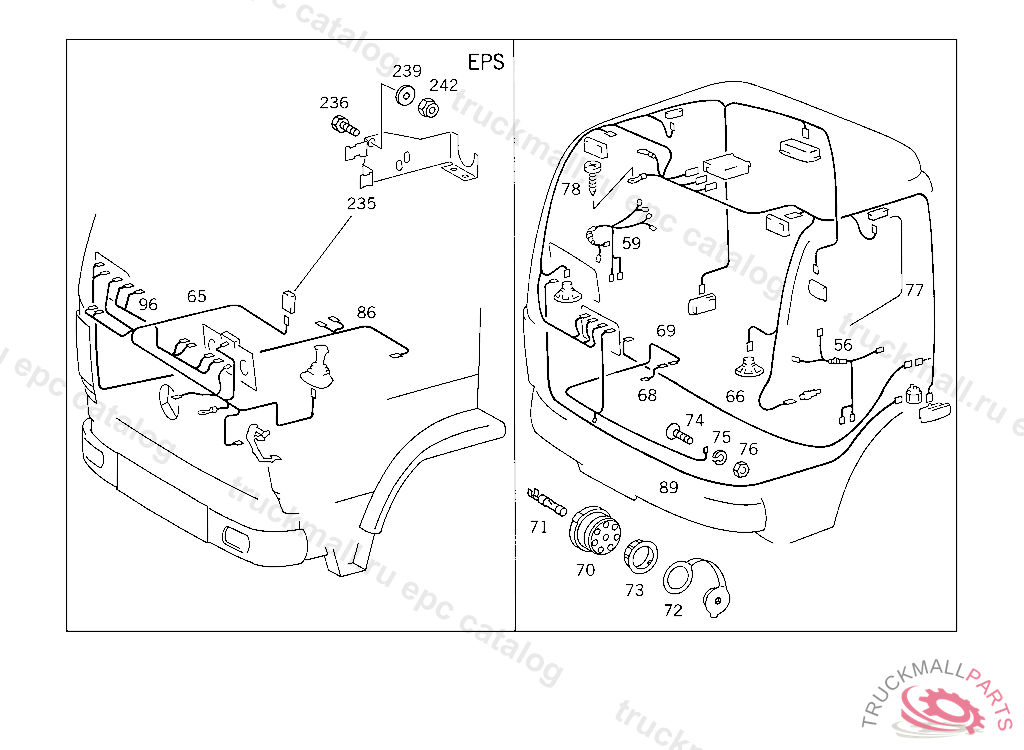 EPS
239
242
236
235
96
65
86
78
59
77
69
56
68
66
74
75
76
89
71
70
73
72
truckmall.ru epc catalog
TRUCKMALLPARTS