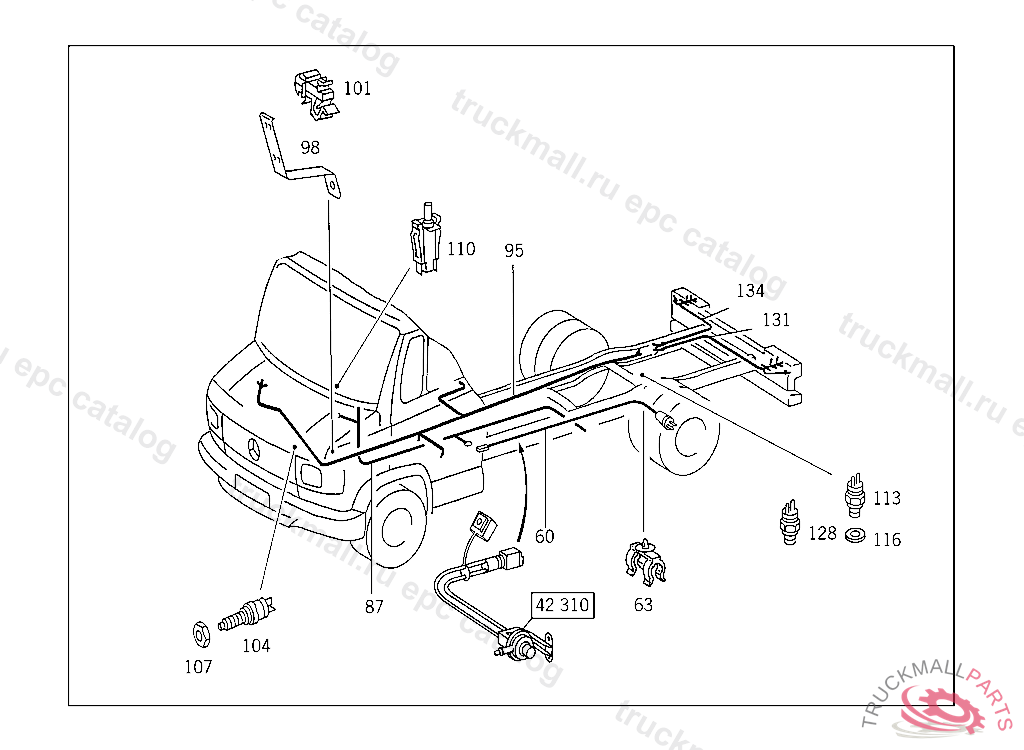 truckmall.ru epc catalog

101
98
110
95
134
131
113
128
116
60
63
42 310
87
104
107

TRUCKMALLPARTS